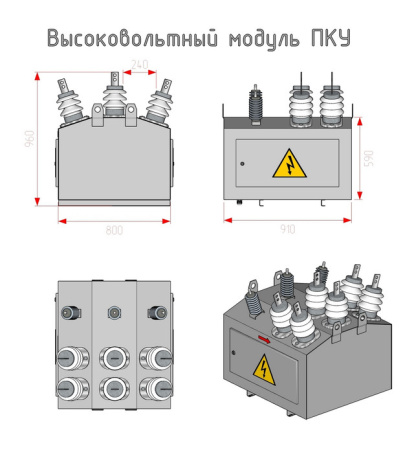 Высоковольтный модуль ПКУ

240

960

800

590

910